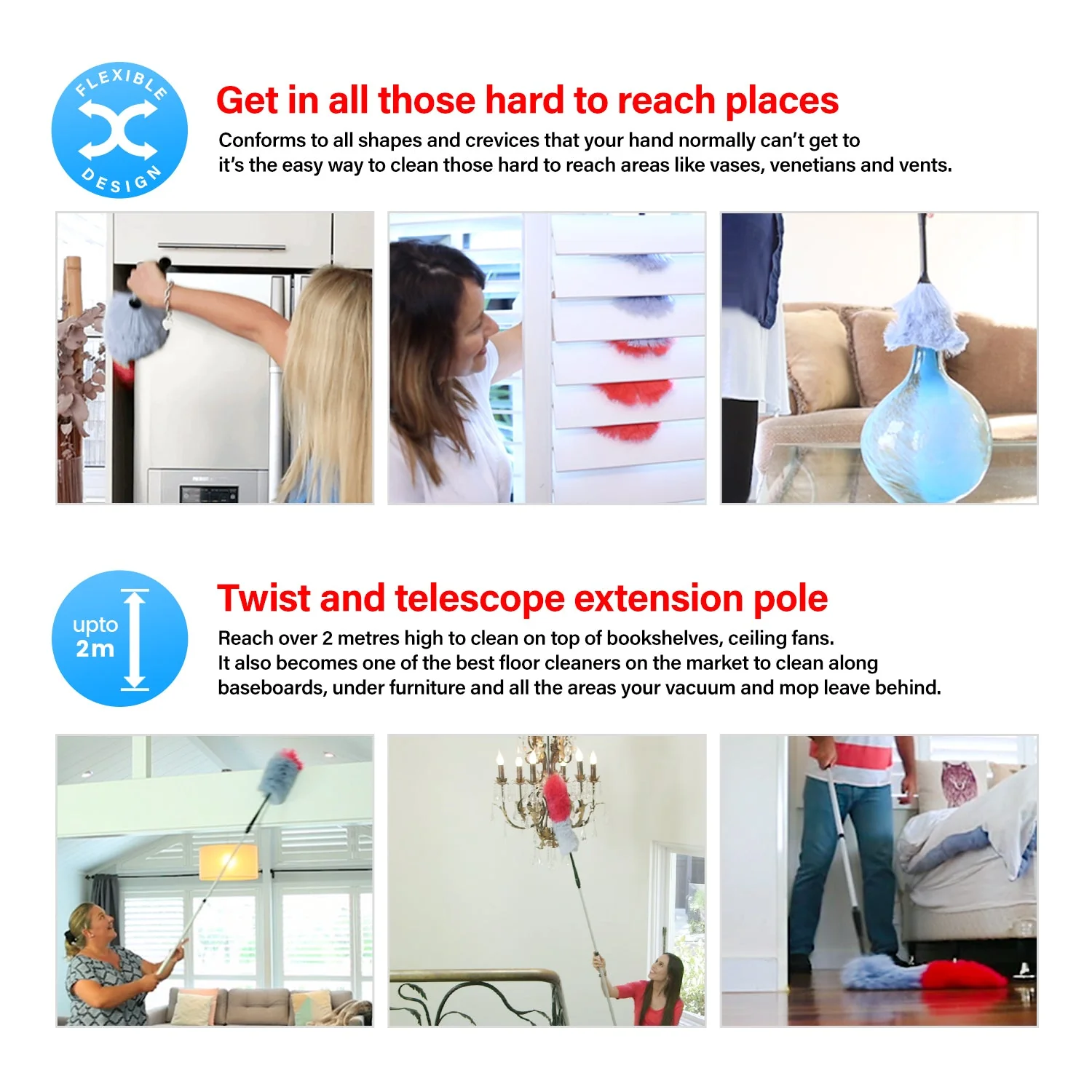 FLEXIBLE DESIGN

Get in all those hard to reach places

Conforms to all shapes and crevices that your hand normally can't get to it's the easy way to clean those hard to reach areas like vases, venetians and vents.

upto 2m

Twist and telescope extension pole

Reach over 2 metres high to clean on top of bookshelves, ceiling fans.
It also becomes one of the best floor cleaners on the market to clean along baseboards, under furniture and all the areas your vacuum and mop leave behind.